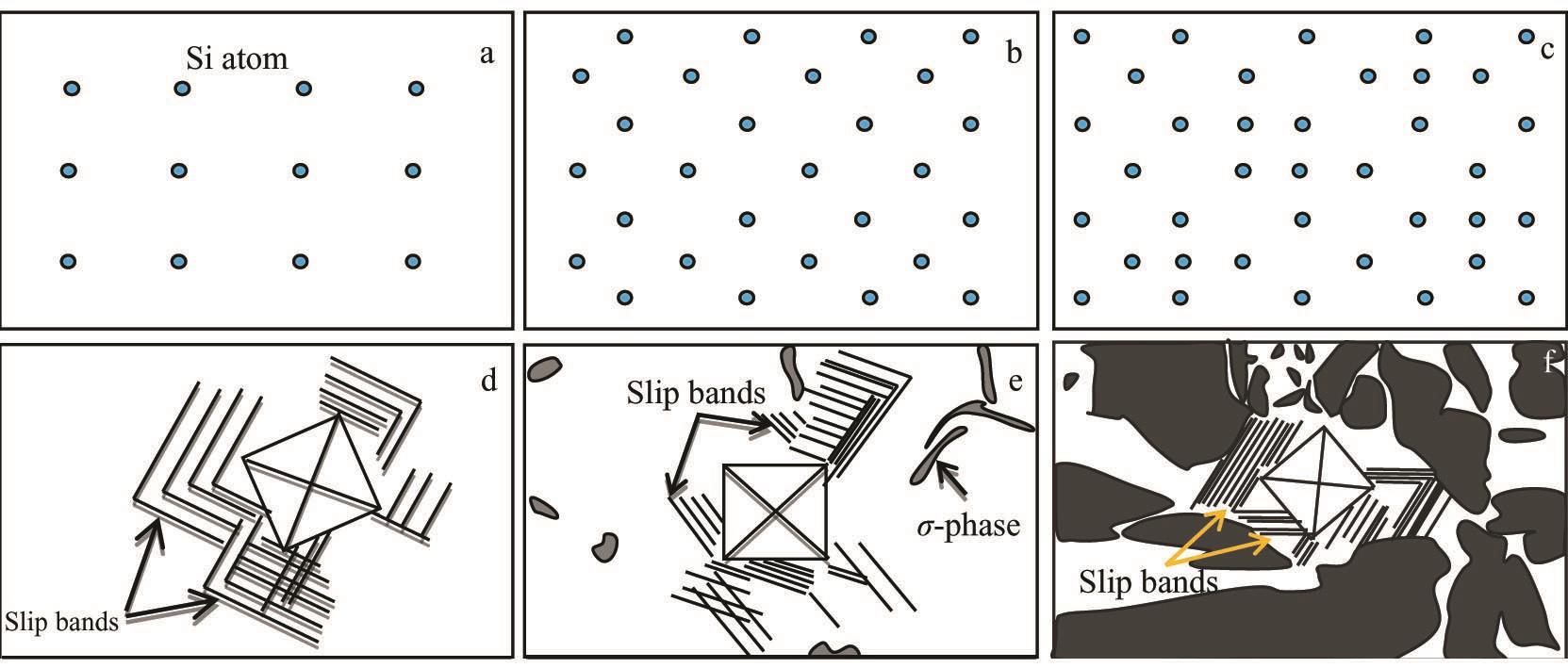 Si atom
a

b

c

d
Slip bands

Slip bands
e
$\sigma$-phase

f
Slip bands