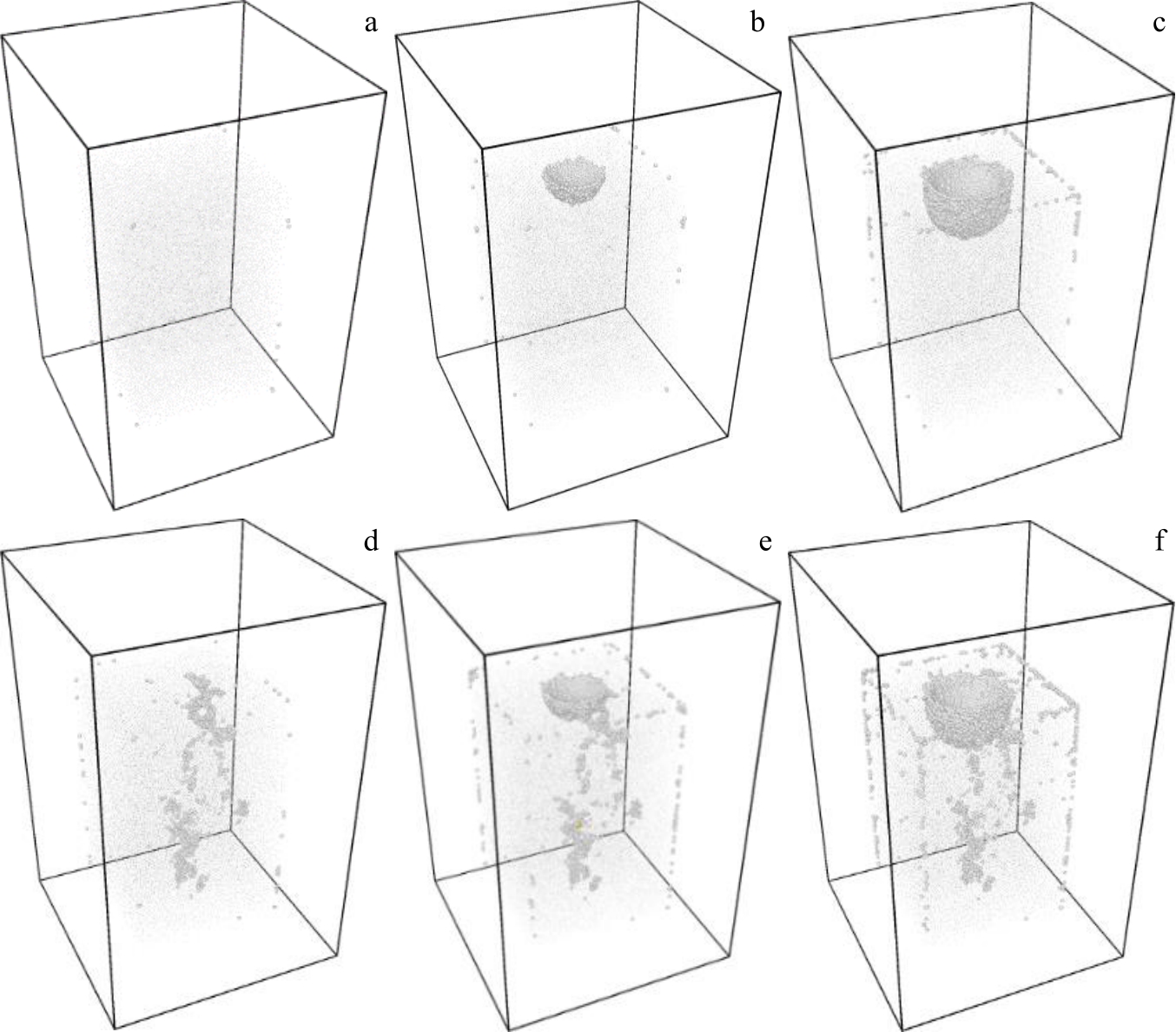 a

b

c

d

e

f