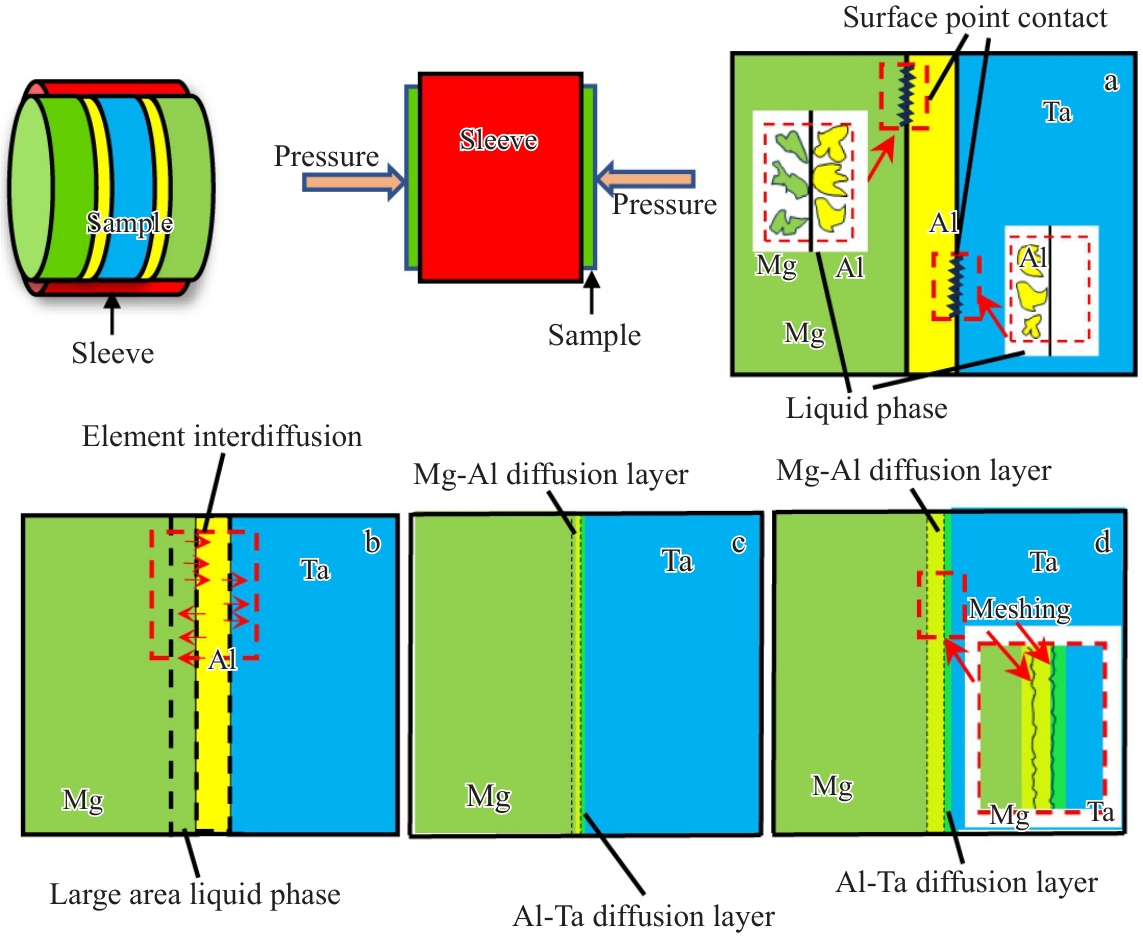 Sample

Sleeve

Pressure

Sleeve

Pressure

Sample

Surface point contact

a

Ta

Mg

Al

Al

Al

Mg

Liquid phase

Element interdiffusion

b

Ta

Al

Mg

Large area liquid phase

Mg-Al diffusion layer

c

Ta

Mg

Al-Ta diffusion layer

Mg-Al diffusion layer

d

Ta

Meshing

Mg

Mg

Ta

Al-Ta diffusion layer