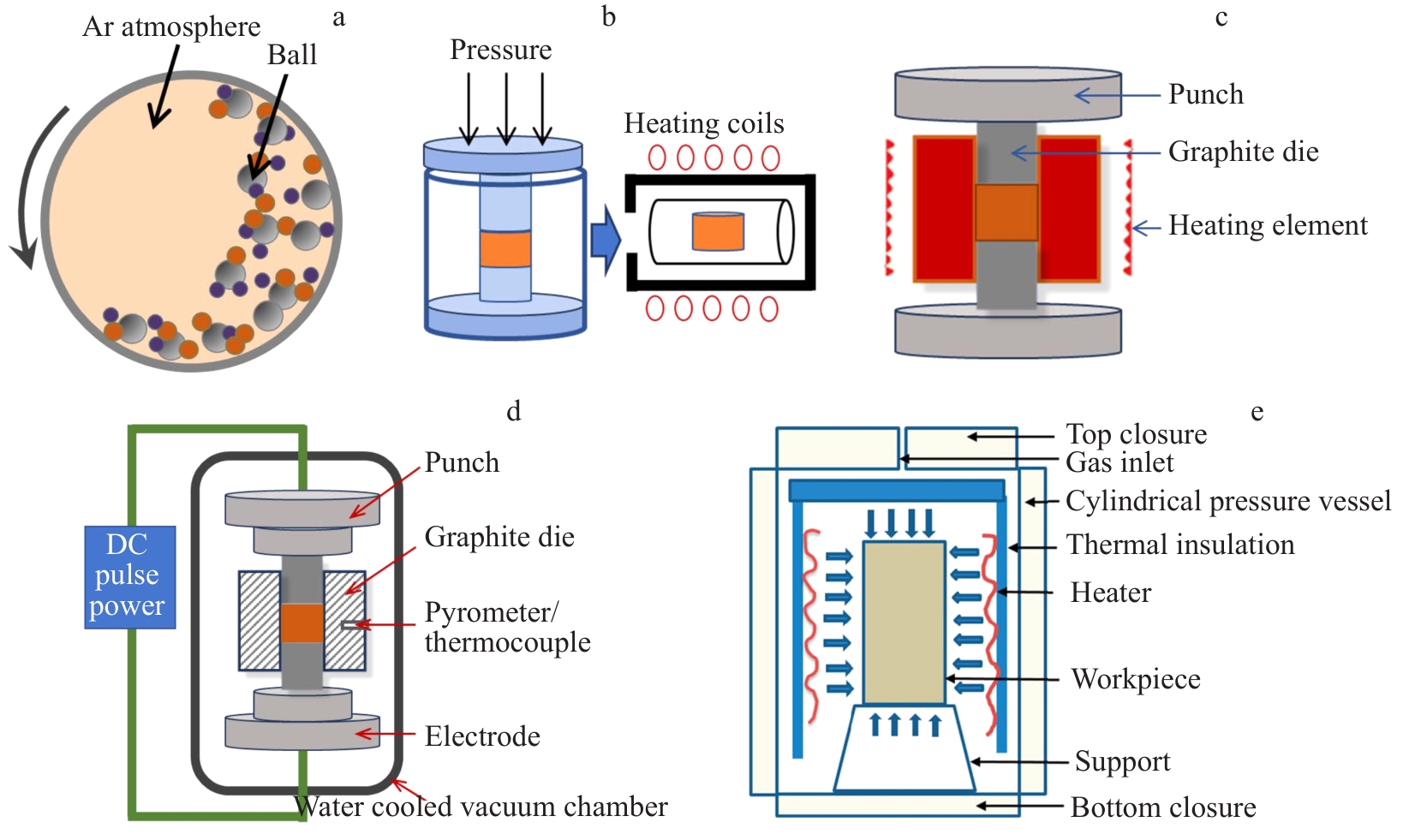 a

Ar atmosphere

Ball

b

Pressure

Heating coils

c

Punch

Graphite die

Heating element

d

DC pulse power

Punch

Graphite die

Pyrometer/ thermocouple

Electrode

Water cooled vacuum chamber

e

Top closure

Gas inlet

Cylindrical pressure vessel

Thermal insulation

Heater

Workpiece

Support

Bottom closure