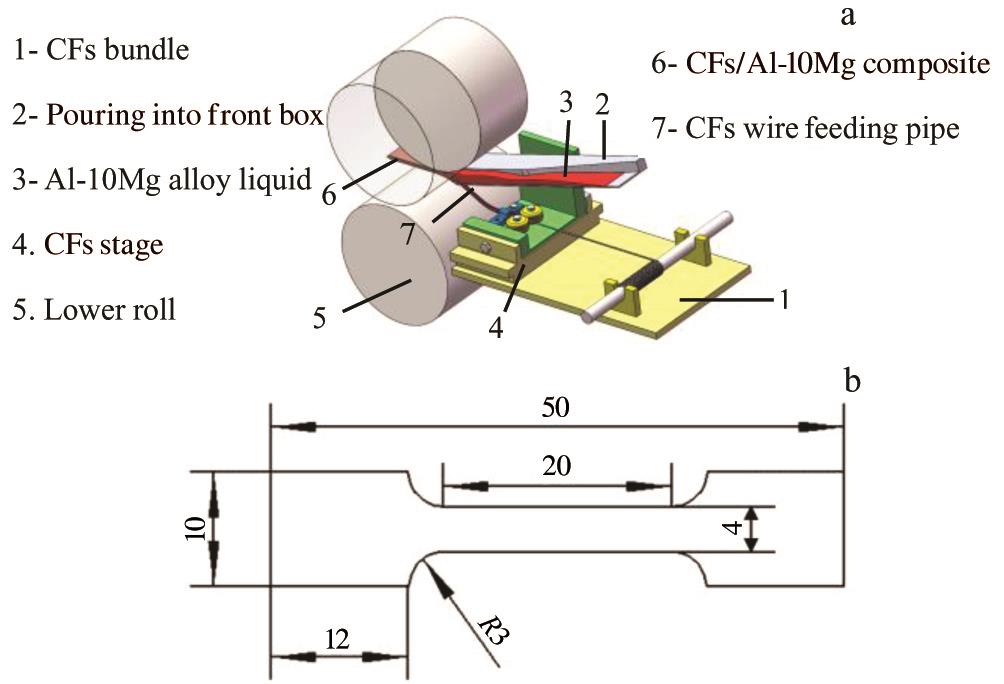 a

1- CFs bundle

2- Pouring into front box

3- Al-10Mg alloy liquid

4. CFs stage

5. Lower roll

6- CFs/Al-10Mg composite

7- CFs wire feeding pipe

3 2

6

7

5

4

1

b

50

20

10

4

12

R3