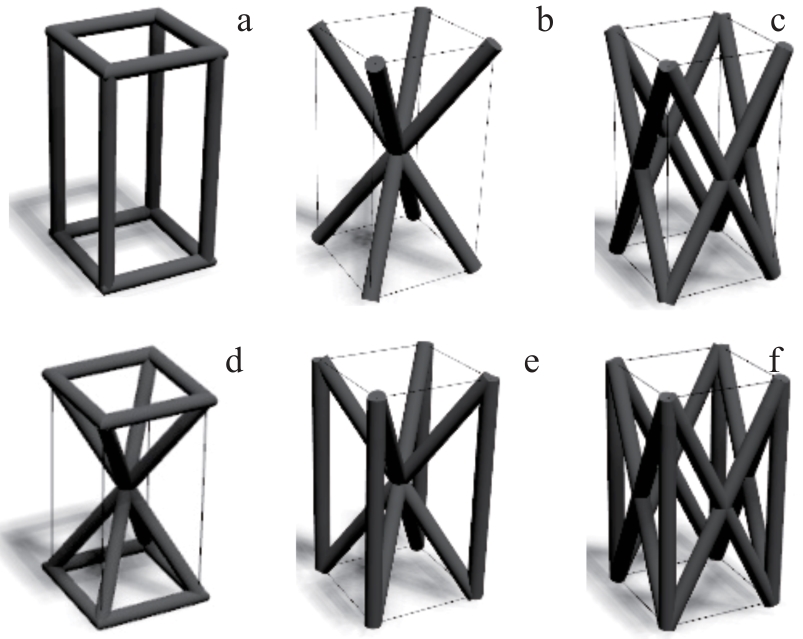 a
b
c
d
e
f