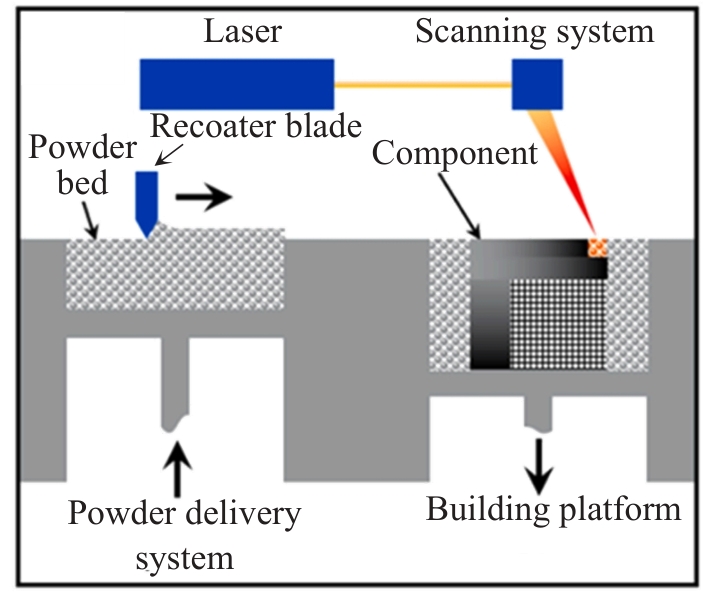 Laser

Scanning system

Recoater blade

Powder bed

Component

Powder delivery system

Building platform