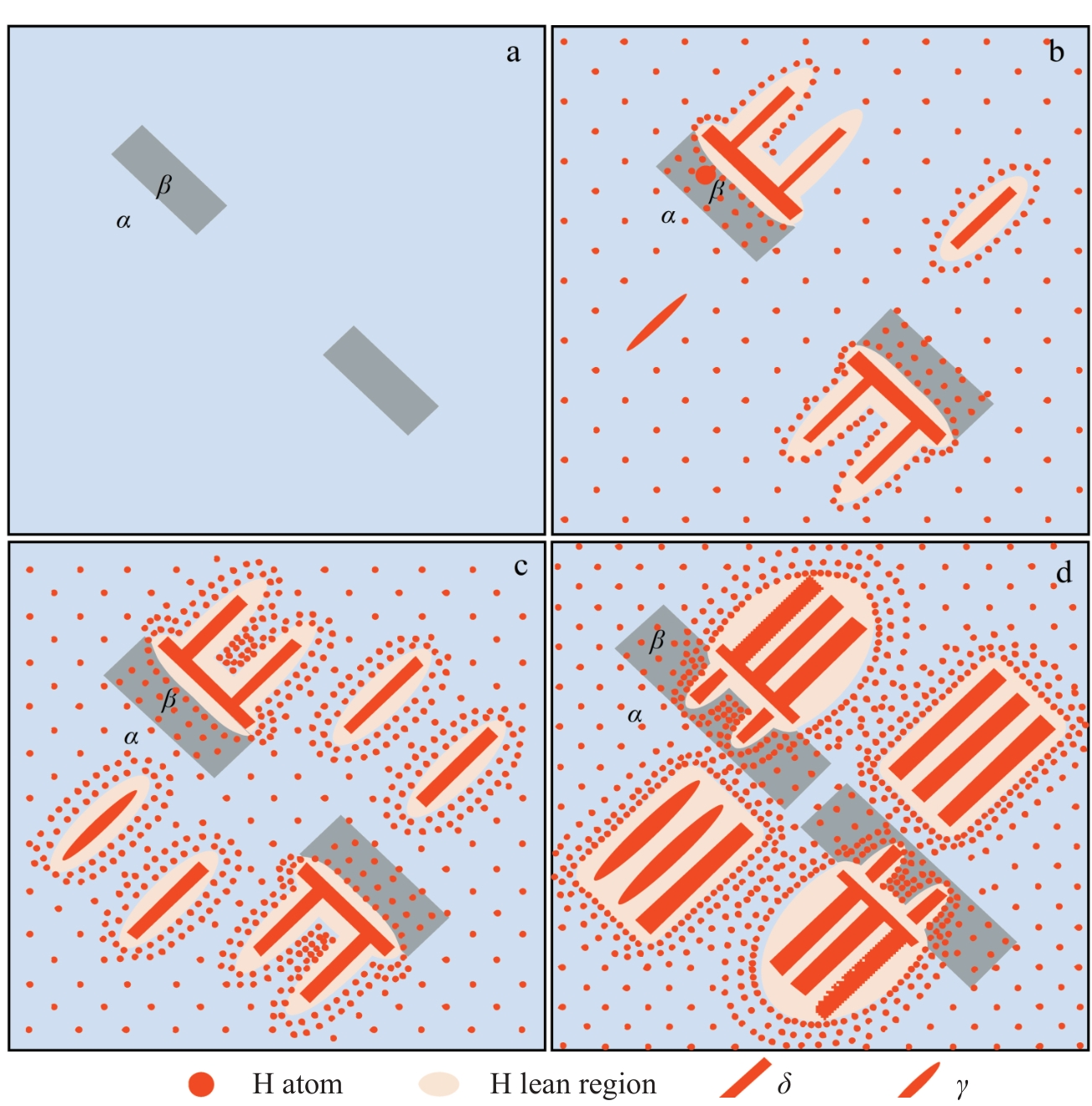 a

$\beta$

$\alpha$

b

$\beta$

$\alpha$

c

$\beta$

$\alpha$

d

$\beta$

$\alpha$

H atom H lean region $\delta$ $\gamma$