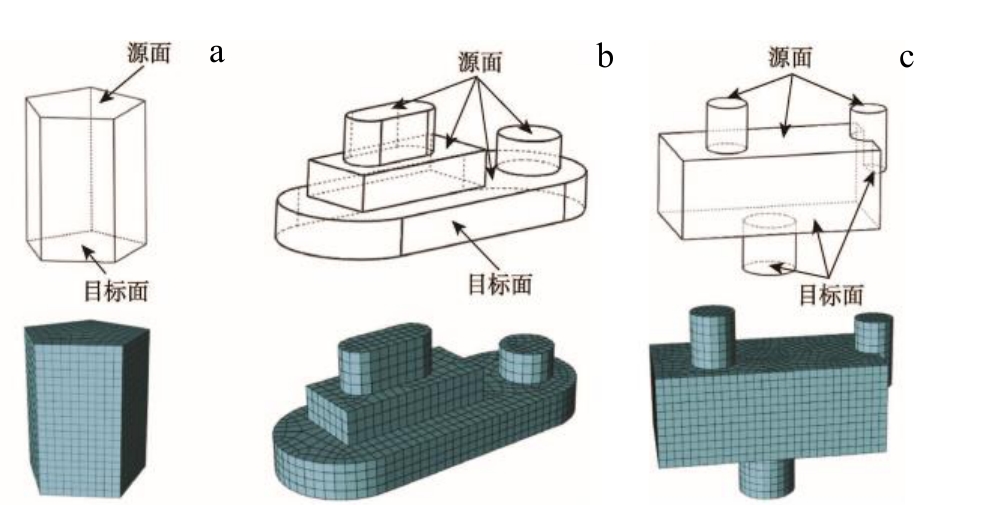 源面 a
目标面
源面 b
目标面
源面 c
目标面