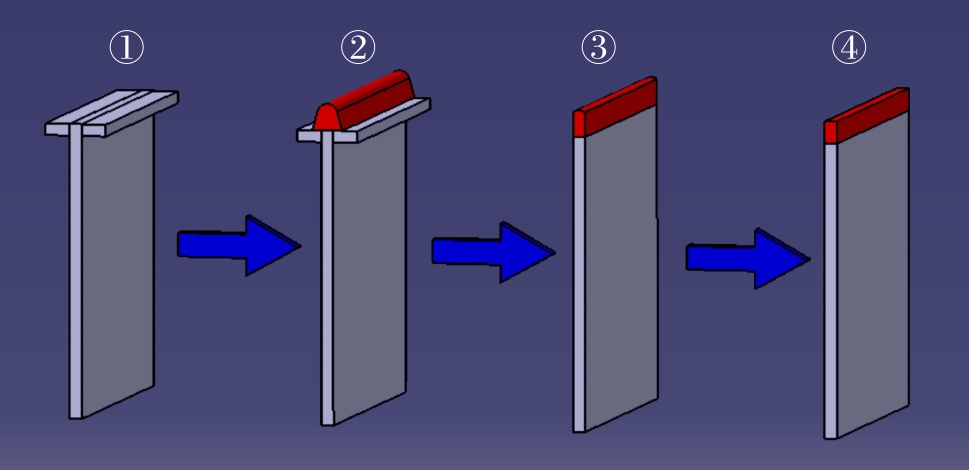 ①

②

③

④