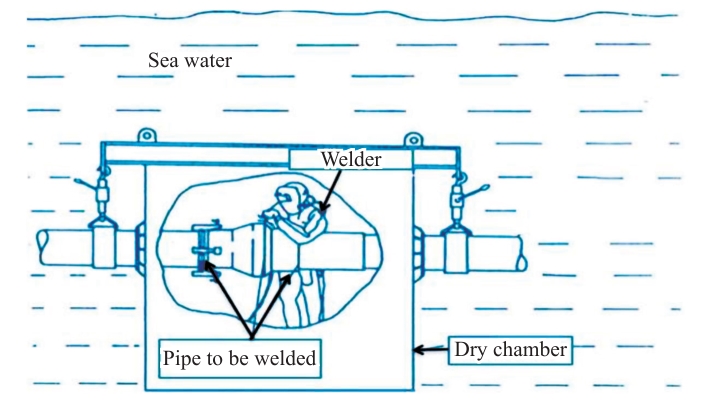 Sea water

Welder

Pipe to be welded

Dry chamber