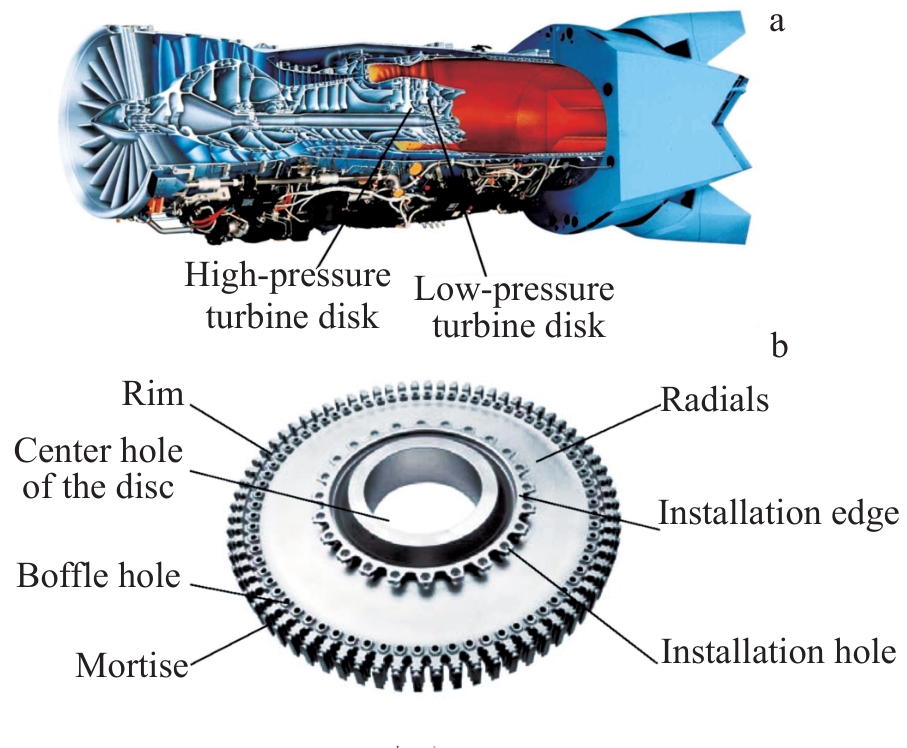 a

High-pressure turbine disk

Low-pressure turbine disk

b

Rim

Center hole of the disc

Boffle hole

Mortise

Radials

Installation edge

Installation hole